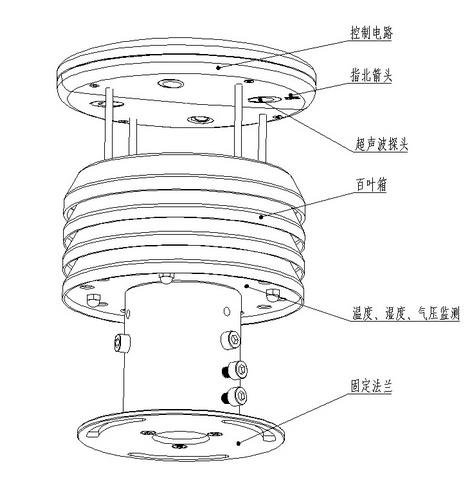 控制电路

指北箭头

超声波探头

百叶箱

温度、湿度、气压监测

固定法兰